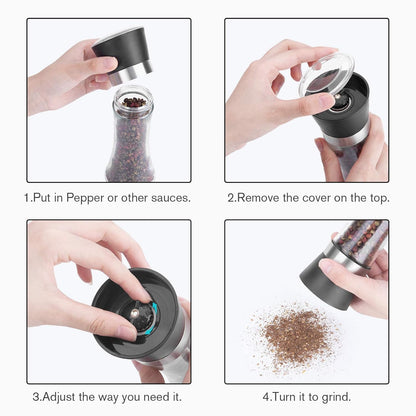 1.Put in Pepper or other sauces.

2.Remove the cover on the top.

3.Adjust the way you need it.

4.Turn it to grind.