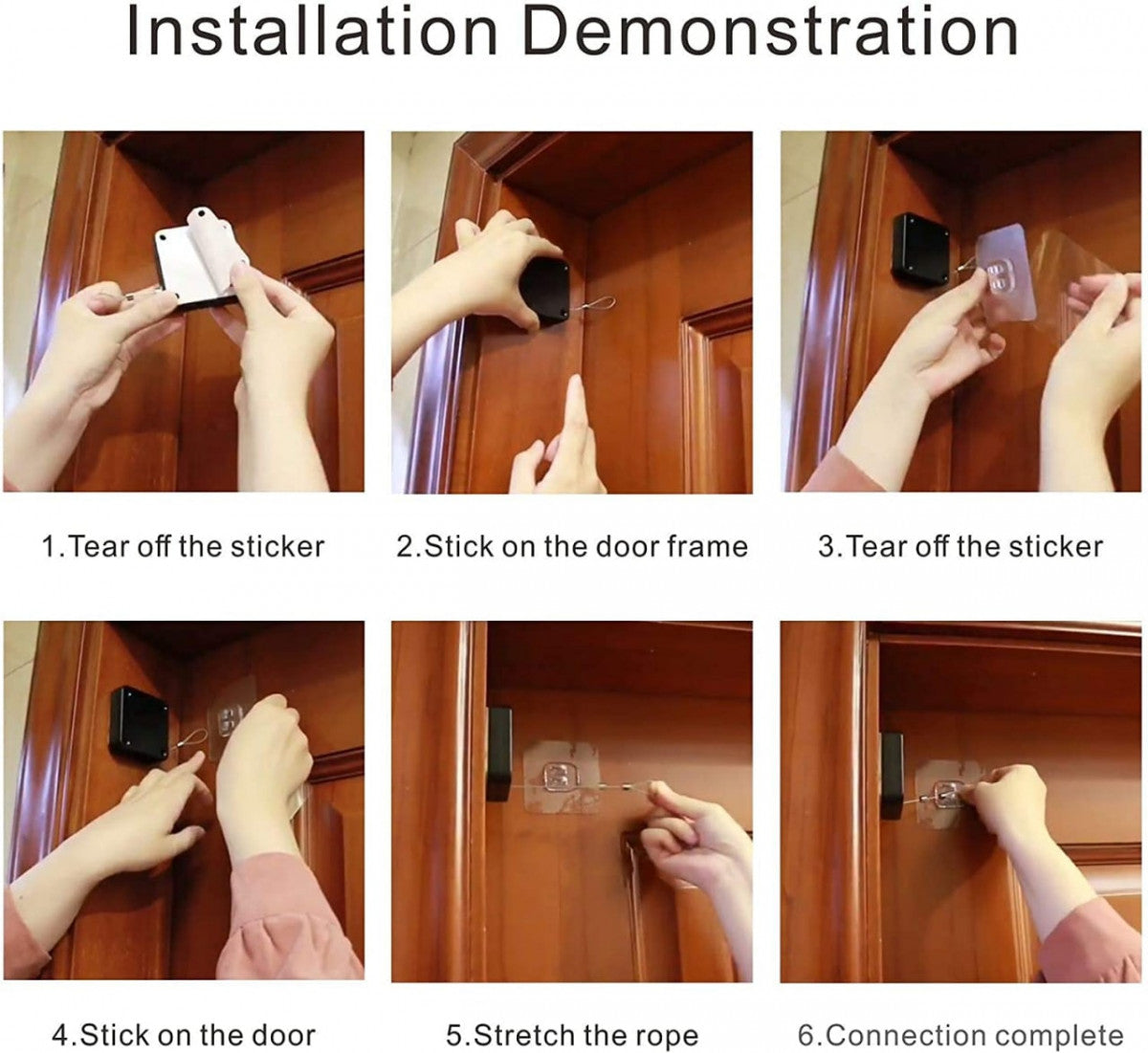 Installation Demonstration

1.Tear off the sticker

2.Stick on the door frame

3.Tear off the sticker

4.Stick on the door

5.Stretch the rope

6.Connection complete