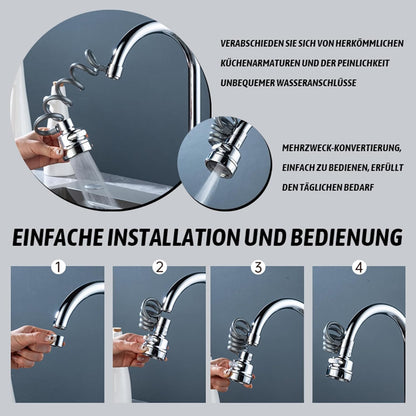 VERABSCHIEDEN SIE SICH VON HERKÖMMLICHEN KÜCHENARMATUREN UND DER PEINLICHKEIT UNBEQUEMER WASSERANSCHLÜSSE

MEHRZWECK-KONVERTIERUNG, EINFACH ZU BEDIENEN, ERFÜLLT DEN TÄGLICHEN BEDARF

EINFACHE INSTALLATION UND BEDIENUNG

1

2

3

4